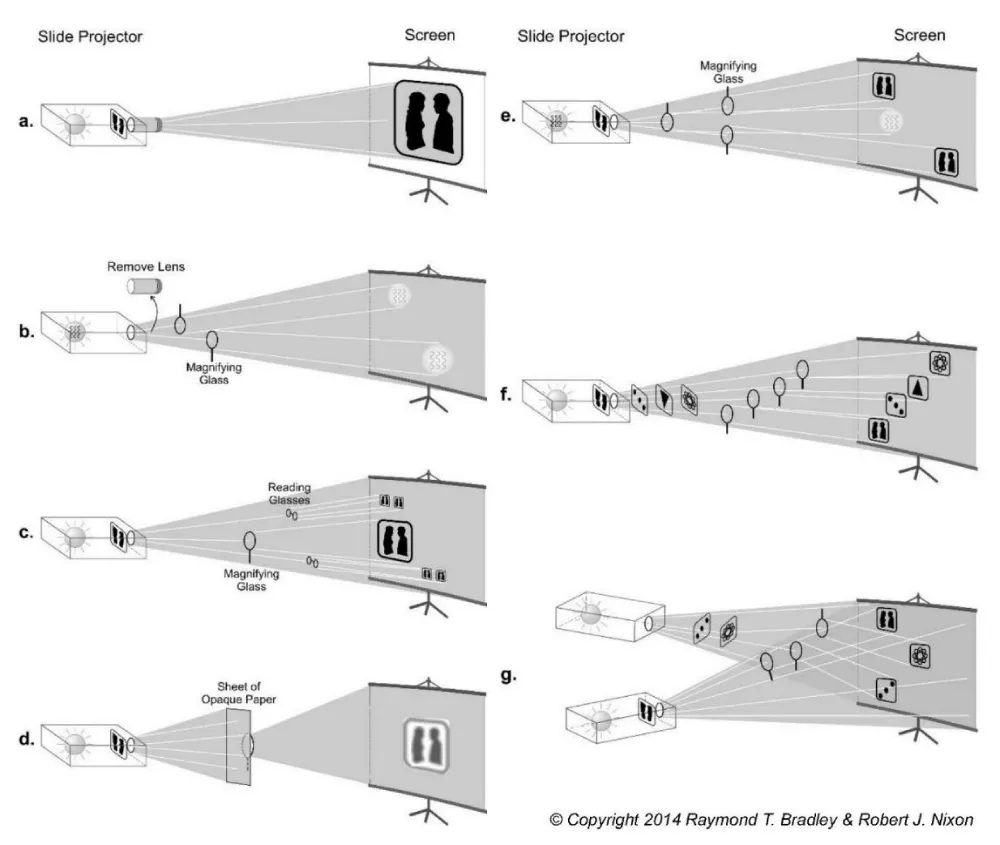 Slide Projector

Screen

a.

Remove Lens

b.

Magnifying Glass

Reading Glasses

c.

Magnifying Glass

Sheet of Opaque Paper

d.

Slide Projector

Screen

Magnifying Glass

e.

f.

g.

© Copyright 2014 Raymond T. Bradley & Robert J. Nixon